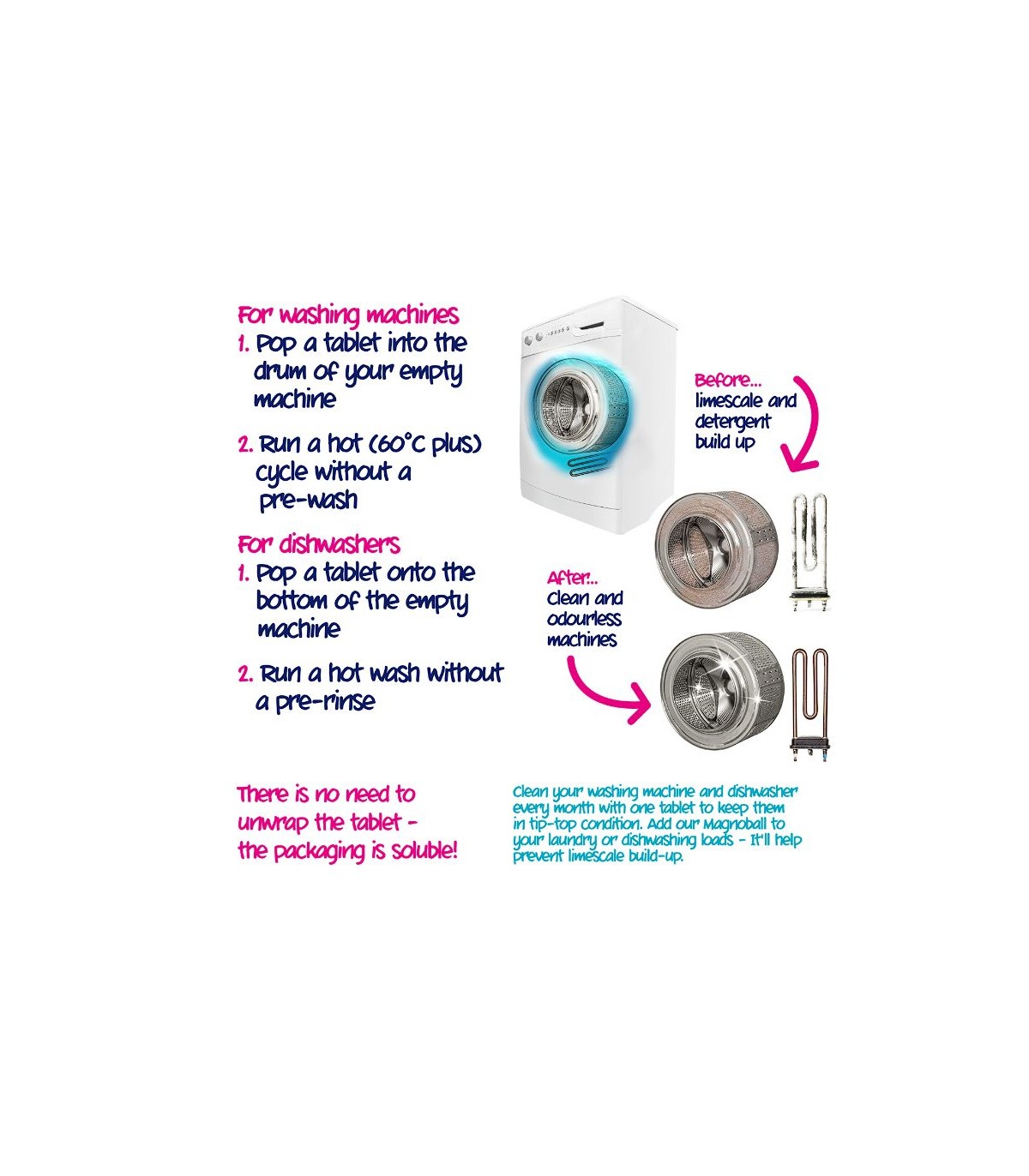 For washing machines
1. Pop a tablet into the drum of your empty machine

2. Run a hot (60°C plus) cycle without a pre-wash

For dishwashers
1. Pop a tablet onto the bottom of the empty machine

2. Run a hot wash without a pre-rinse

Before... limescale and detergent build up

After... Clean and odourless machines

There is no need to unwrap the tablet - the packaging is soluble!

Clean your washing machine and dishwasher every month with one tablet to keep them in tip-top condition. Add our Magnoball to your laundry or dishwashing loads - It'll help prevent limescale build-up.